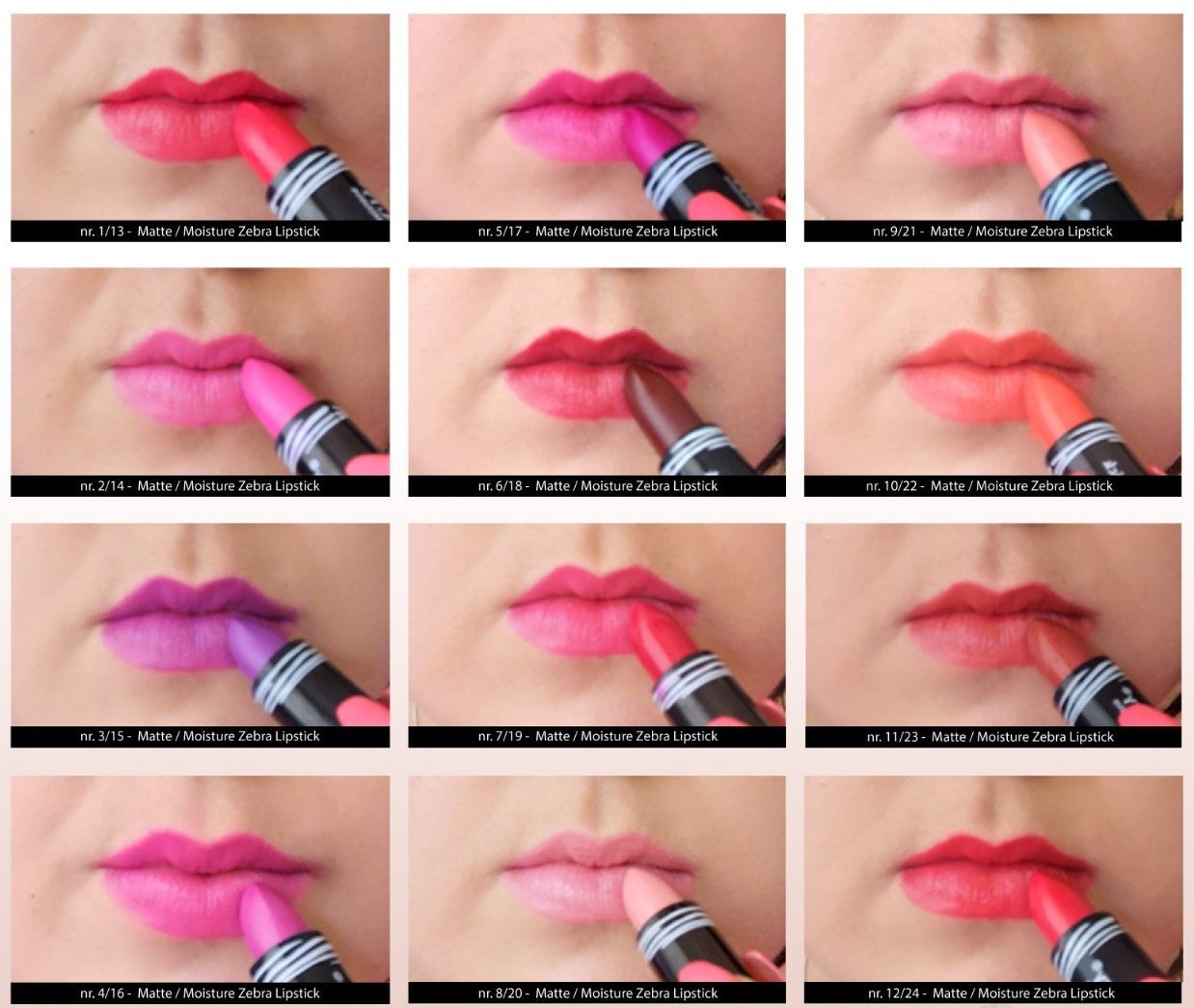 nr. 1/13 - Matte / Moisture Zebra Lipstick

nr. 5/17 - Matte / Moisture Zebra Lipstick

nr. 9/21 - Matte / Moisture Zebra Lipstick

nr. 2/14 - Matte / Moisture Zebra Lipstick

nr. 6/18 - Matte / Moisture Zebra Lipstick

nr. 10/22 - Matte / Moisture Zebra Lipstick

nr. 3/15 - Matte / Moisture Zebra Lipstick

nr. 7/19 - Matte / Moisture Zebra Lipstick

nr. 11/23 - Matte / Moisture Zebra Lipstick

nr. 4/16 - Matte / Moisture Zebra Lipstick

nr. 8/20 - Matte / Moisture Zebra Lipstick

nr. 12/24 - Matte / Moisture Zebra Lipstick